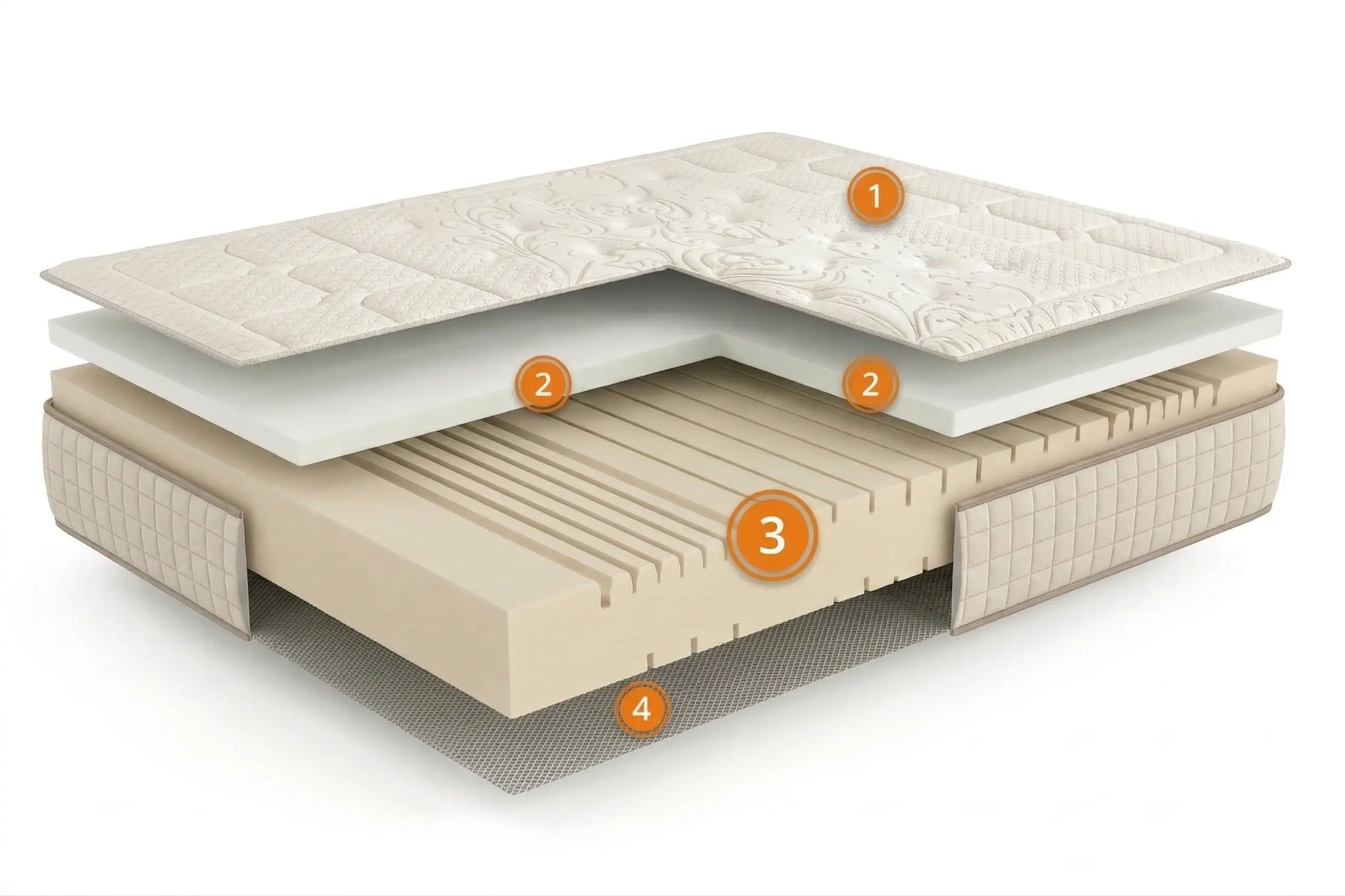 1
2
2
3
4